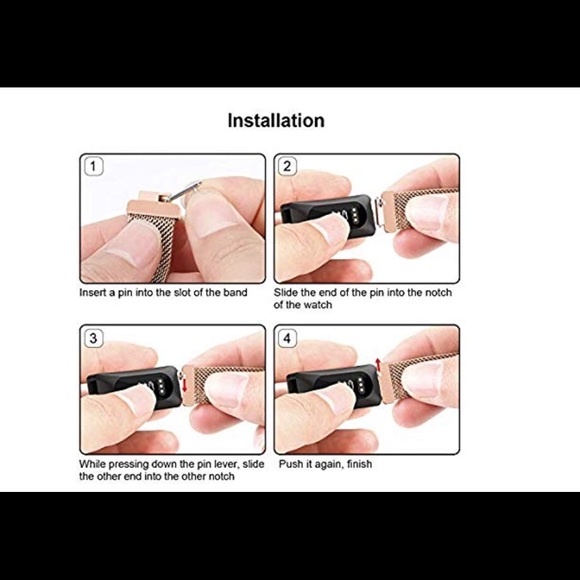 Installation

1

Insert a pin into the slot of the band

2

Slide the end of the pin into the notch of the watch

3

While pressing down the pin lever, slide the other end into the other notch

4

Push it again, finish